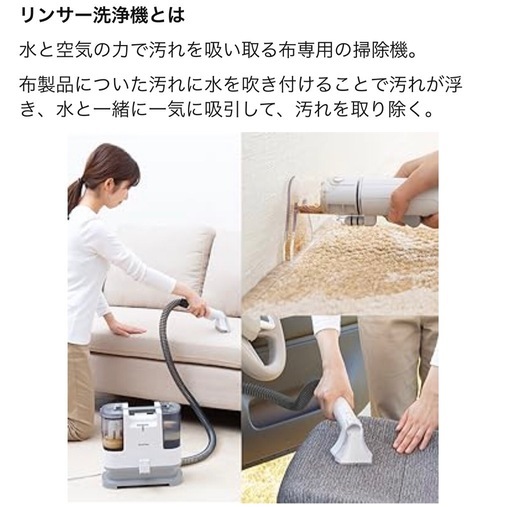 リンサー洗浄機とは

水と空気の力で汚れを吸い取る布専用の掃除機。

布製品についた汚れに水を吹き付けることで汚れが浮き、水と一緒に一気に吸引して、汚れを取り除く。