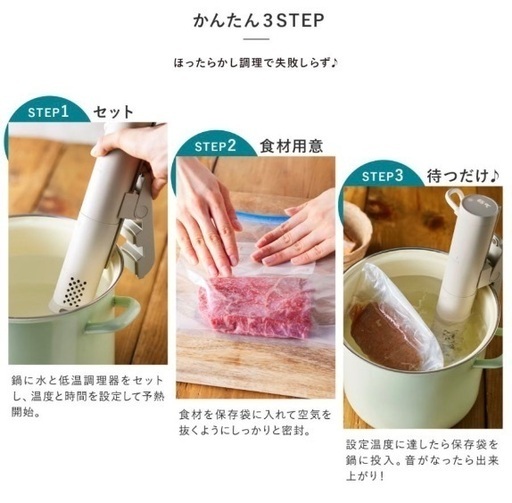 かんたん3STEP

ほったらかし調理で失敗しらず♪

STEP1 セット

鍋に水と低温調理器をセットし、温度と時間を設定して予熱開始。

STEP2 食材用意

食材を保存袋に入れて空気を抜くようにしっかりと密封。

STEP3 待つだけ♪

設定温度に達したら保存袋を鍋に投入。音がなったら出来上がり！