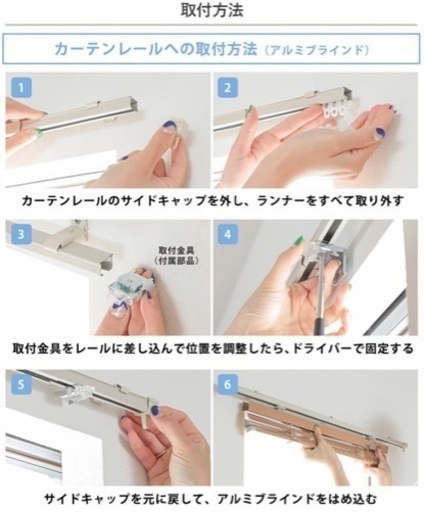 取付方法

カーテンレールへの取付方法（アルミブラインド）

1

2

カーテンレールのサイドキャップを外し、ランナーをすべて取り外す

3

取付金具
（付属部品）

4

取付金具をレールに差し込んで位置を調整したら、ドライバーで固定する

5

6

サイドキャップを元に戻して、アルミブラインドをはめ込む