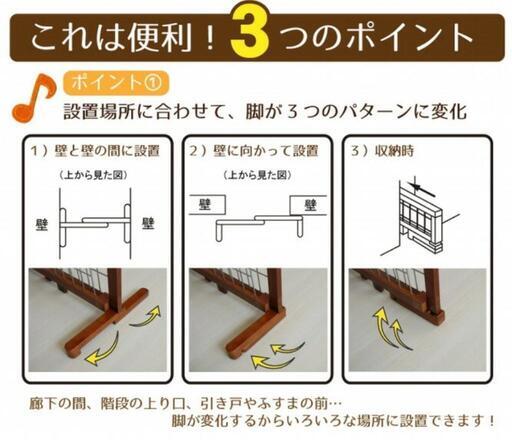 これは便利！3つのポイント

ポイント①

設置場所に合わせて、脚が３つのパターンに変化

１）壁と壁の間に設置

（上から見た図）

壁

壁

２）壁に向かって設置

（上から見た図）

壁

壁

３）収納時

廊下の間、階段の上り口、引き戸やふすまの前…
脚が変化するからいろいろな場所に設置できます！