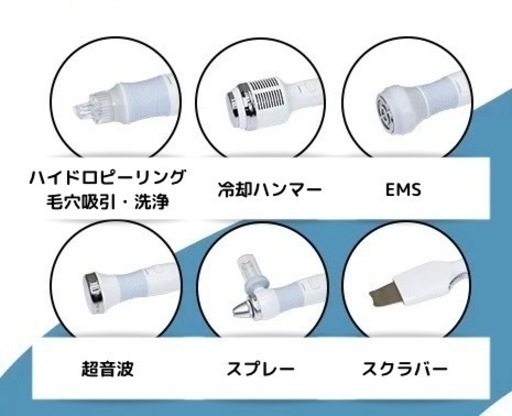 ハイドロピーリング
毛穴吸引・洗浄

冷却ハンマー

EMS

超音波

スプレー

スクラバー