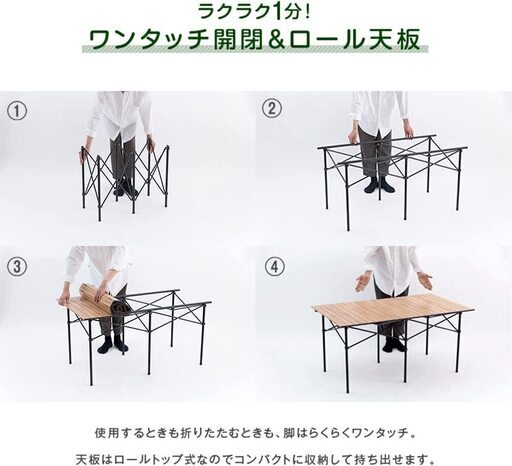 ラクラク1分!
ワンタッチ開閉&ロール天板

①

②

③

④

使用するときも折りたたむときも、脚はらくらくワンタッチ。

天板はロールトップ式なのでコンパクトに収納して持ち出せます。