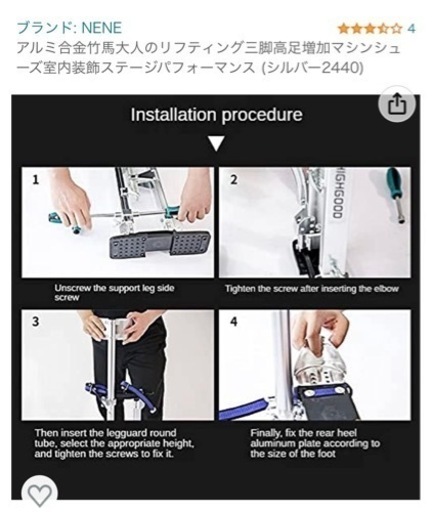 ブランド: NENE

4

アルミ合金竹馬大人のリフティング三脚高足増加マシンシューズ室内装飾ステージパフォーマンス (シルバー2440)

Installation procedure

1

Unscrew the support leg side screw

2

HIGHGOOD

Tighten the screw after inserting the elbow

3

Then insert the legguard round tube, select the appropriate height, and tighten the screws to fix it.

4

Finally, fix the rear heel aluminum plate according to the size of the foot