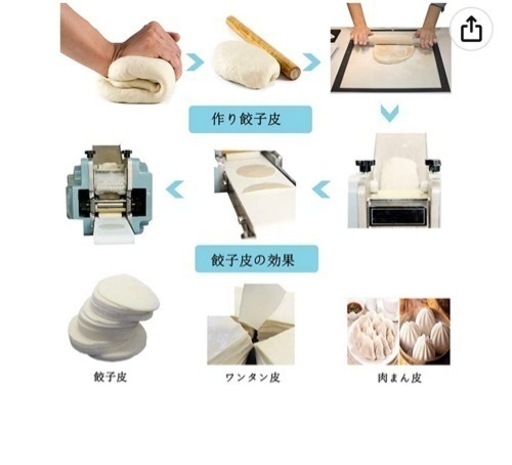 作り餃子皮

餃子皮の効果

餃子皮

ワンタン皮

肉まん皮