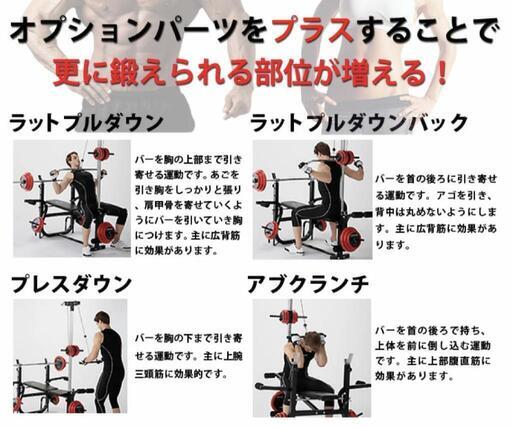 オプションパーツをプラスすることで

更に鍛えられる部位が増える！

ラットプルダウン

バーを胸の上部まで引き寄せる運動です。あごを引き胸をしっかりと張り、肩甲骨を寄せていくようにバーを引いていき胸につけます。主に広背筋に効果があります。

ラットプルダウンバック

バーを首の後ろに引き寄せる運動です。アゴを引き、背中は丸めないようにします。主に広背筋に効果があります。

プレスダウン

バーを胸の下まで引き寄せる運動です。主に上腕三頭筋に効果的です。

アブクランチ

バーを首の後ろで持ち、上体を前に倒し込む運動です。主に上部腹直筋に効果があります。