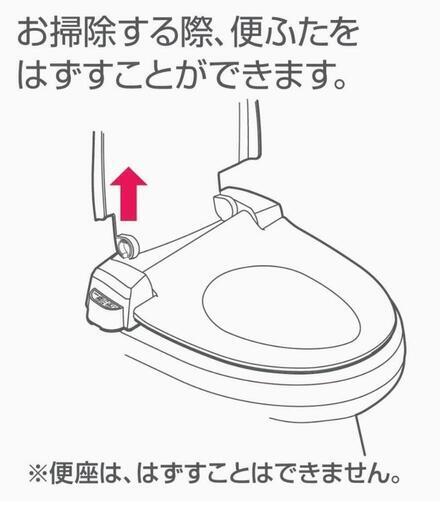 お掃除する際、便ふたをはずすことができます。

※便座は、はずすことはできません。