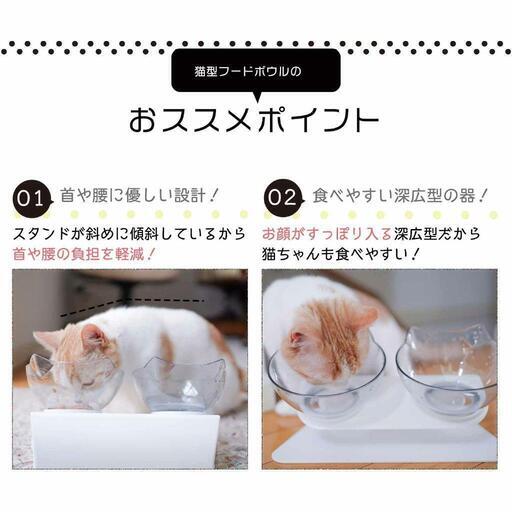 猫型フードボウルの

おススメポイント

01 首や腰に優しい設計！

スタンドが斜めに傾斜しているから首や腰の負担を軽減！

02 食べやすい深広型の器！

お顔がすっぽり入る深広型だから猫ちゃんも食べやすい！