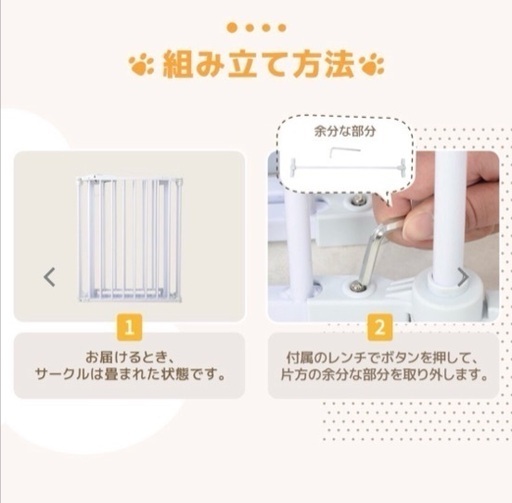 組み立て方法

余分な部分

1
お届けるとき、
サークルは畳まれた状態です。

2
付属のレンチでボタンを押して、
片方の余分な部分を取り外します。