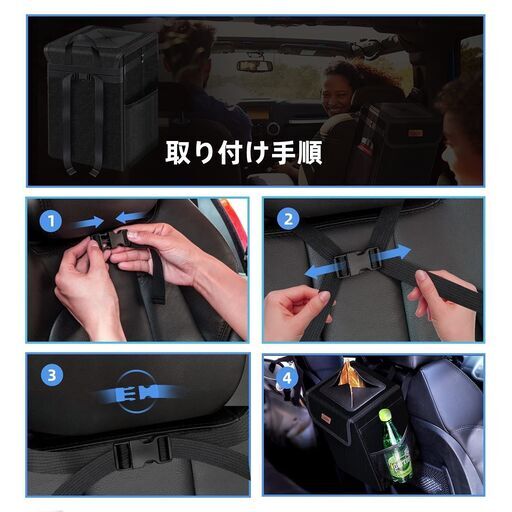 取り付け手順

1

2

3

4