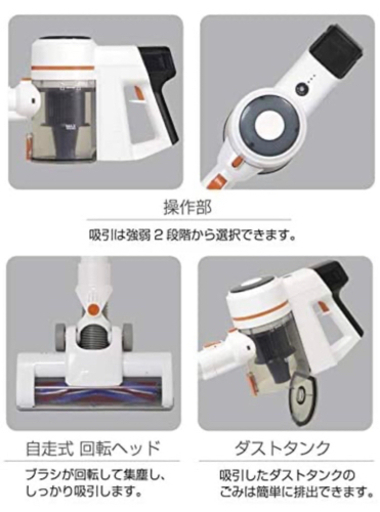 操作部

吸引は強弱 2 段階から選択できます。

自走式 回転ヘッド

ブラシが回転して集塵し、しっかり吸引します。

ダストタンク

吸引したダストタンクのごみは簡単に排出できます。