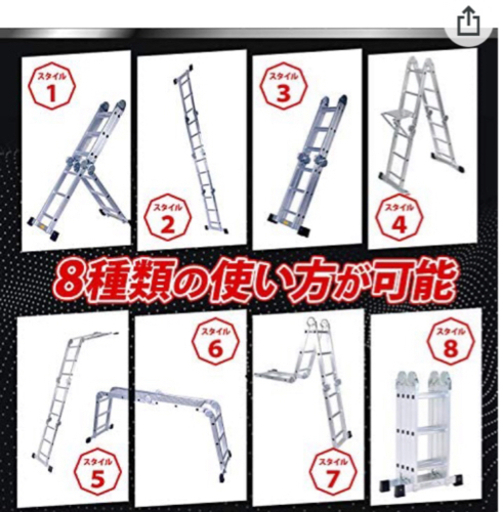 スタイル
1

スタイル
2

スタイル
3

スタイル
4

8種類の使い方が可能

スタイル
5

スタイル
6

スタイル
7

スタイル
8