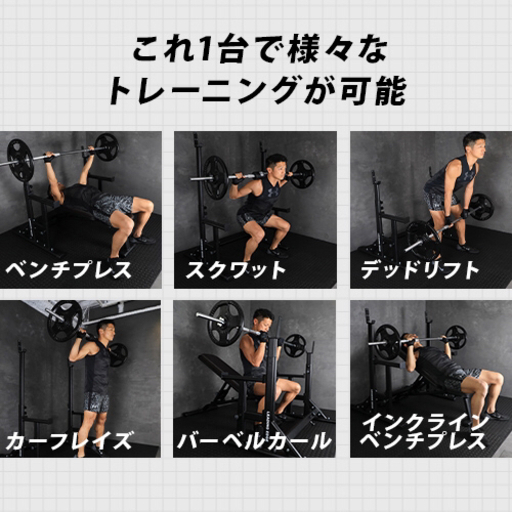 これ1台で様々な
トレーニングが可能

ベンチプレス

スクワット

デッドリフト

カーフレイズ

バーベルカール

インクライン
ベンチプレス