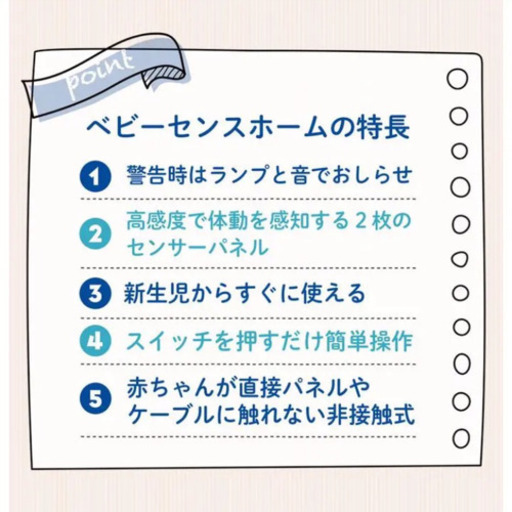 point

ベビーセンスホームの特長

1 警告時はランプと音でおしらせ

2 高感度で体動を感知する２枚のセンサーパネル

3 新生児からすぐに使える

4 スイッチを押すだけ簡単操作

5 赤ちゃんが直接パネルやケーブルに触れない非接触式