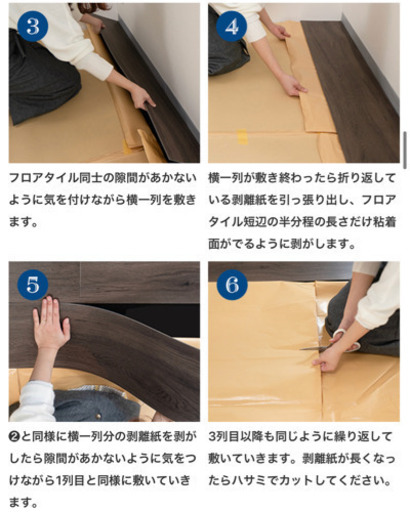 3

フロアタイル同士の隙間があかないように気を付けながら横一列を敷きます。

4

横一列が敷き終わったら折り返している剥離紙を引っ張り出し、フロアタイル短辺の半分程の長さだけ粘着面がでるように剥がします。

5

❷と同様に横一列分の剥離紙を剥がしたら隙間があかないように気をつけながら1列目と同様に敷いていきます。

6

3列目以降も同じように繰り返して敷いていきます。剥離紙が長くなったらハサミでカットしてください。