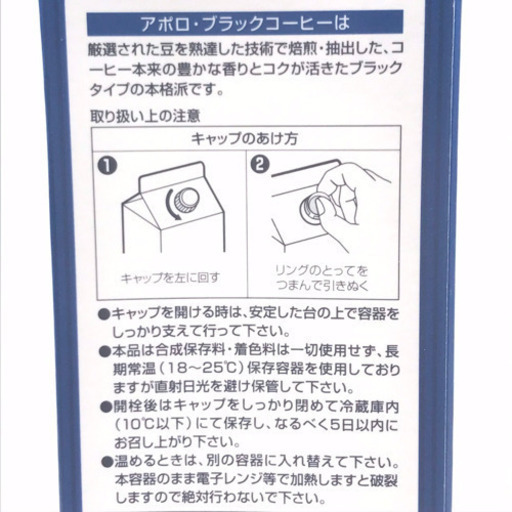 アポロ・ブラックコーヒーは

厳選された豆を熟達した技術で焙煎・抽出した、コーヒー本来の豊かな香りとコクが活きたブラックタイプの本格派です。

取り扱い上の注意

キャップのあけ方

❶

キャップを左に回す

❷

リングのとってをつまんで引きぬく

●キャップを開ける時は、安定した台の上で容器をしっかり支えて行って下さい。

●本品は合成保存料・着色料は一切使用せず、長期常温（18～25℃）保存容器を使用しておりますが直射日光を避け保管して下さい。

●開栓後はキャップをしっかり閉めて冷蔵庫内（10℃以下）にて保存し、なるべく5日以内にお召し上がり下さい。

●温めるときは、別の容器に入れ替えて下さい。本容器のまま電子レンジ等で加熱しますと破裂しますので絶対行わないで下さい。