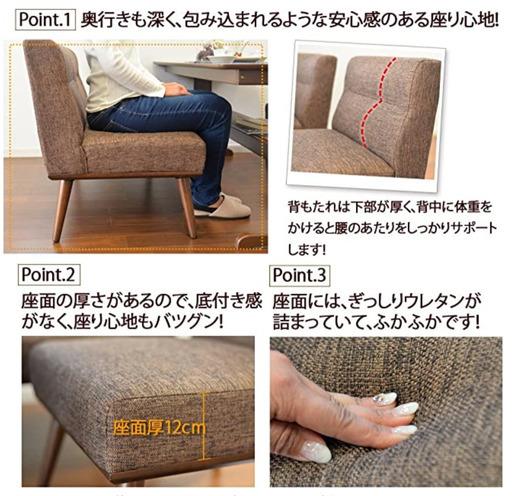 Point.1 奥行きも深く、包み込まれるような安心感のある座り心地!

背もたれは下部が厚く、背中に体重をかけると腰のあたりをしっかりサポートします!

Point.2
座面の厚さがあるので、底付き感がなく、座り心地もバツグン!

座面厚12cm

Point.3
座面には、ぎっしりウレタンが詰まっていて、ふかふかです!