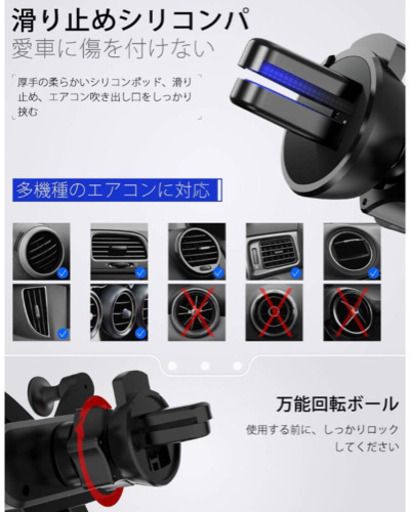 滑り止めシリコンパ
愛車に傷を付けない

厚手の柔らかいシリコンポッド、滑り止め、エアコン吹き出し口をしっかり挟む

多機種のエアコンに対応

万能回転ボール

使用する前に、しっかりロックしてください