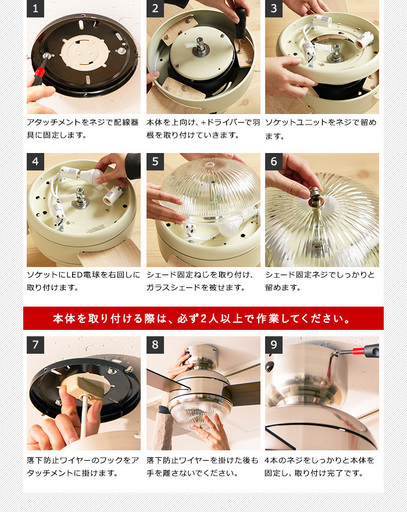 1

アタッチメントをネジで配線器具に固定します。

2

本体を上向け、+ドライバーで羽根を取り付けていきます。

3

ソケットユニットをネジで留めます。

4

ソケットにLED電球を右回しに取り付けます。

5

シェード固定ねじを取り付け、ガラスシェードを被せます。

6

シェード固定ネジでしっかりと留めます。

本体を取り付ける際は、必ず2人以上で作業してください。

7

落下防止ワイヤーのフックをアタッチメントに掛けます。

8

落下防止ワイヤーを掛けた後も手を離さないでください。

9

4本のネジをしっかりと本体を固定し、取り付け完了です。