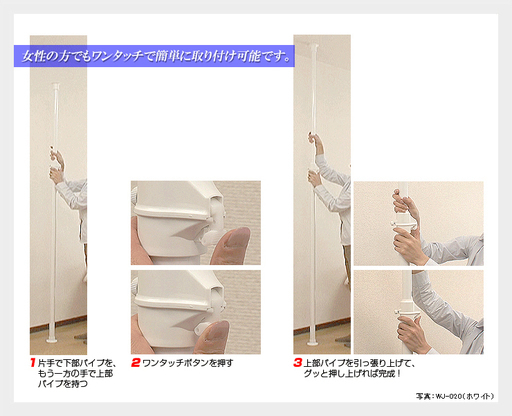 女性の方でもワンタッチで簡単に取り付け可能です。

1 片手で下部パイプを、もう一方の手で上部パイプを持つ

2 ワンタッチボタンを押す

3 上部パイプを引っ張り上げて、グッと押し上げれば完成！

写真：WJ-020（ホワイト）